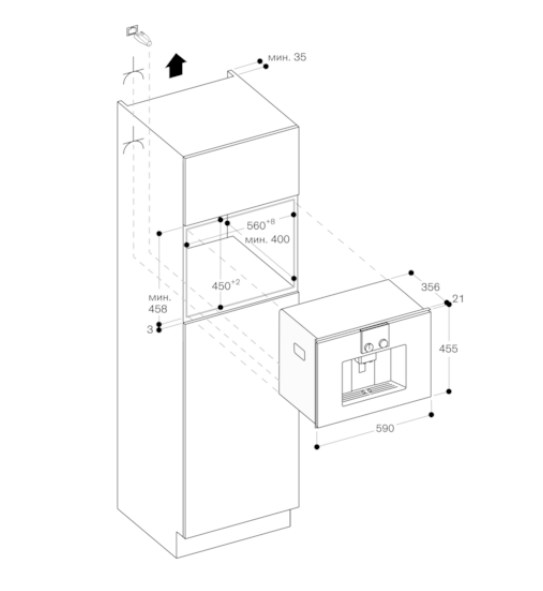 мин. 35

$560^{+8}$
мин. 400

$450^{+2}$

мин.
458

3

356

21

455

590