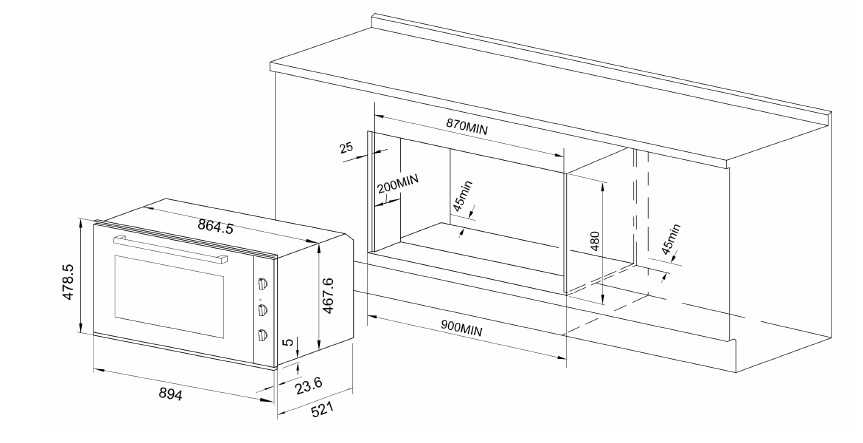 870MIN
25
200MIN
45min
480
45min
900MIN
864.5
478.5
467.6
5
894
23.6
521